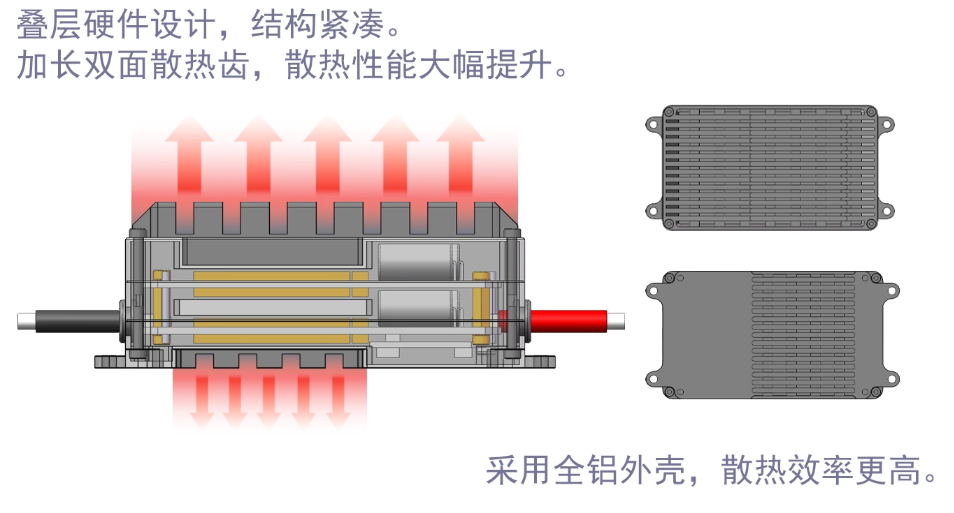 叠层硬件设计，结构紧凑。
加长双面散热齿，散热性能大幅提升。

采用全铝外壳，散热效率更高。