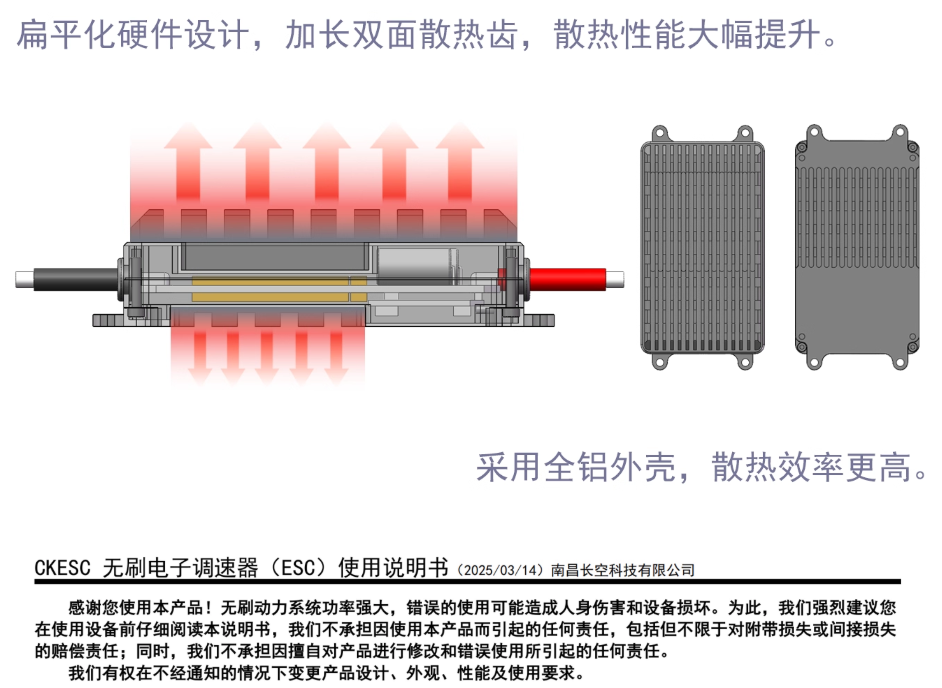 扁平化硬件设计，加长双面散热齿，散热性能大幅提升。

采用全铝外壳，散热效率更高。

CKESC 无刷电子调速器（ESC）使用说明书（2025/03/14）南昌长空科技有限公司

感谢您使用本产品！无刷动力系统功率强大，错误的使用可能造成人身伤害和设备损坏。为此，我们强烈建议您在使用设备前仔细阅读本说明书，我们不承担因使用本产品而引起的任何责任，包括但不限于对附带损失或间接损失的赔偿责任；同时，我们不承担因擅自对产品进行修改和错误使用所引起的任何责任。

我们有权在不经通知的情况下变更产品设计、外观、性能及使用要求。