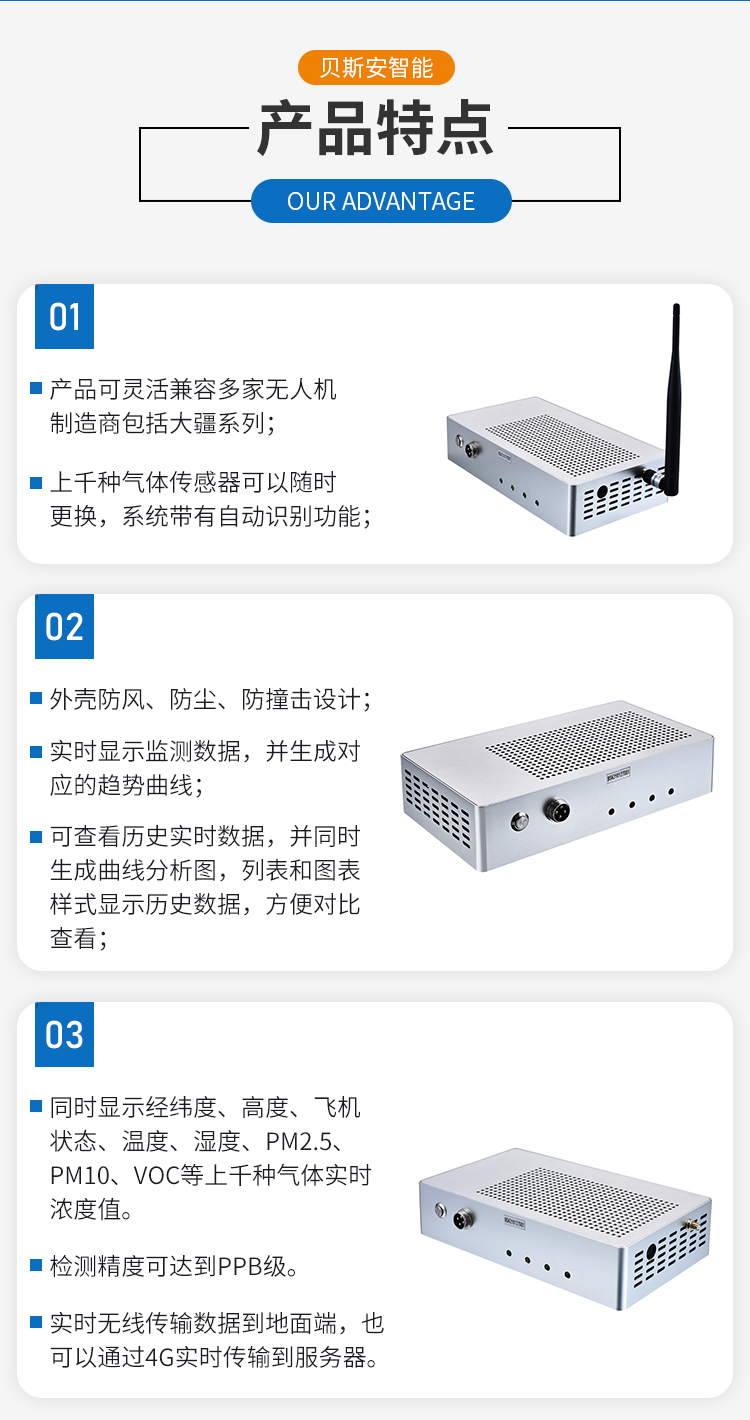 贝斯安智能

产品特点

OUR ADVANTAGE

01

产品可灵活兼容多家无人机制造商包括大疆系列；

上千种气体传感器可以随时更换，系统带有自动识别功能；

02

外壳防风、防尘、防撞击设计；

实时显示监测数据，并生成对应的趋势曲线；

可查看历史实时数据，并同时生成曲线分析图，列表和图表样式显示历史数据，方便对比查看；

03

同时显示经纬度、高度、飞机状态、温度、湿度、PM2.5、PM10、VOC等上千种气体实时浓度值。

检测精度可达到PPB级。

实时无线传输数据到地面端，也可以通过4G实时传输到服务器。