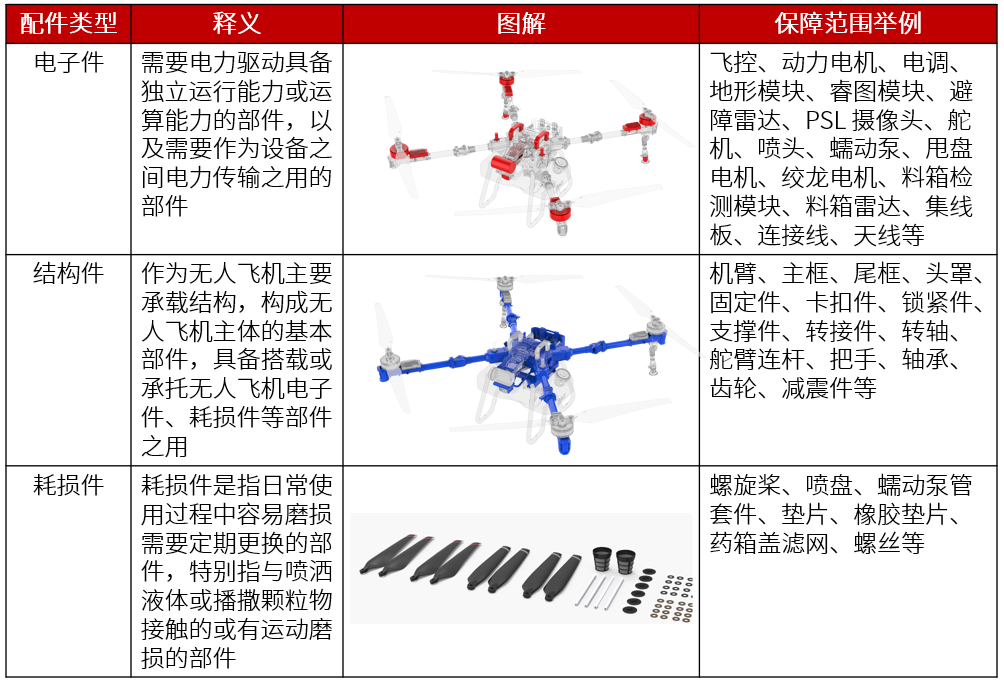 | 配件类型 | 释义 | 图解 | 保障范围举例 |
|---|---|---|---|
| 电子件 | 需要电力驱动具备独立运行能力或运算能力的部件，以及需要作为设备之间电力传输之用的部件 | | 飞控、动力电机、电调、地形模块、睿图模块、避障雷达、PSL 摄像头、舵机、喷头、蠕动泵、甩盘电机、绞龙电机、料箱检测模块、料箱雷达、集线板、连接线、天线等 |
| 结构件 | 作为无人飞机主要承载结构，构成无人飞机主体的基本部件，具备搭载或承托无人飞机电子件、耗损件等部件之用 | | 机臂、主框、尾框、头罩、固定件、卡扣件、锁紧件、支撑件、转接件、转轴、舵臂连杆、把手、轴承、齿轮、减震件等 |
| 耗损件 | 耗损件是指日常使用过程中容易磨损需要定期更换的部件，特别指与喷洒液体或播撒颗粒物接触的或有运动磨损的部件 | | 螺旋桨、喷盘、蠕动泵管套件、垫片、橡胶垫片、药箱盖滤网、螺丝等 |