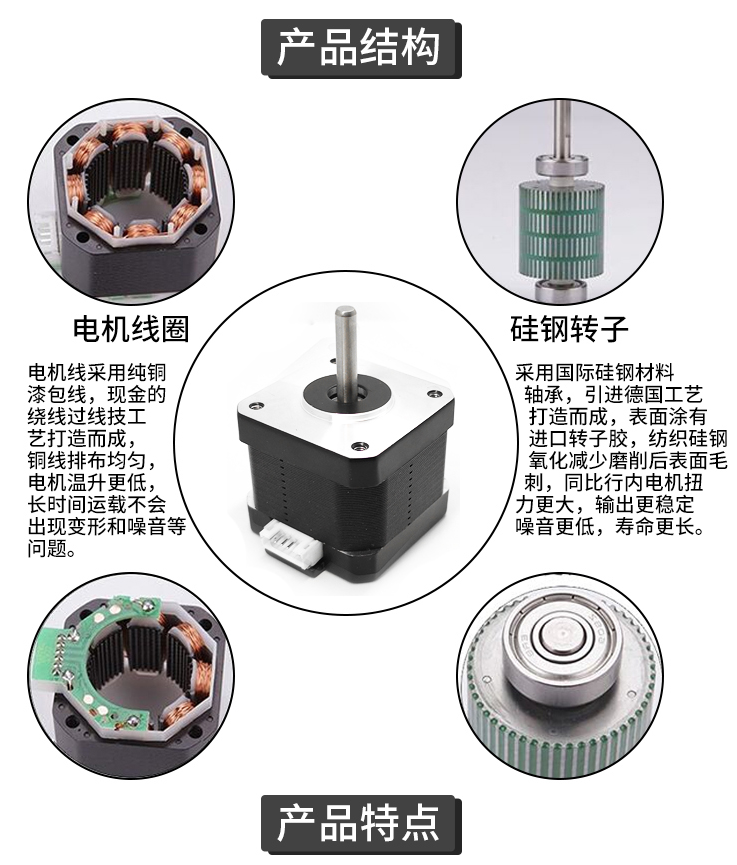 产品结构

电机线圈

电机线采用纯铜漆包线，现金的绕线过线技工艺打造而成，铜线排布均匀，电机温升更低，长时间运载不会出现变形和噪音等问题。

硅钢转子

采用国际硅钢材料轴承，引进德国工艺打造而成，表面涂有进口转子胶，纺织硅钢氧化减少磨削后表面毛刺，同比行内电机扭力更大，输出更稳定噪音更低，寿命更长。

产品特点