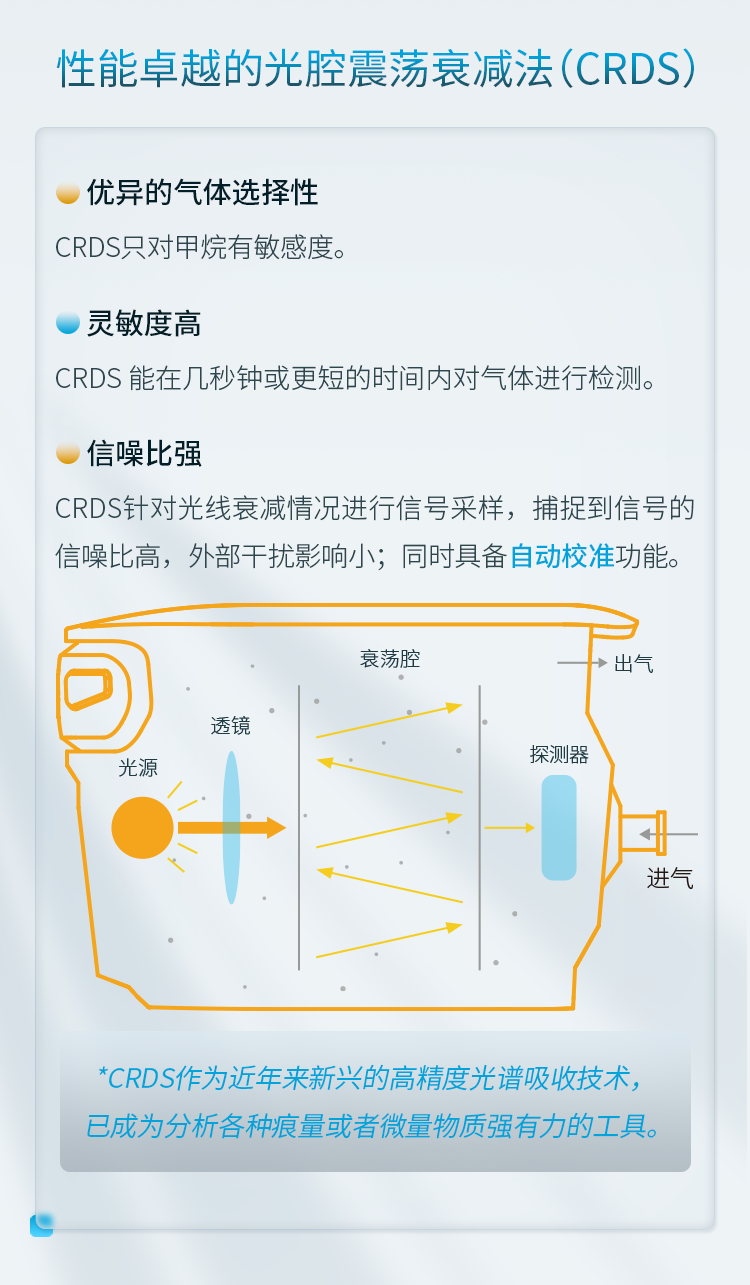 性能卓越的光腔震荡衰减法（CRDS）

优异的气体选择性

CRDS只对甲烷有敏感度。

灵敏度高

CRDS 能在几秒钟或更短的时间内对气体进行检测。

信噪比强

CRDS针对光线衰减情况进行信号采样，捕捉到信号的信噪比高，外部干扰影响小；同时具备自动校准功能。

衰荡腔

出气

透镜

光源

探测器

进气

*CRDS作为近年来新兴的高精度光谱吸收技术，已成为分析各种痕量或者微量物质强有力的工具。