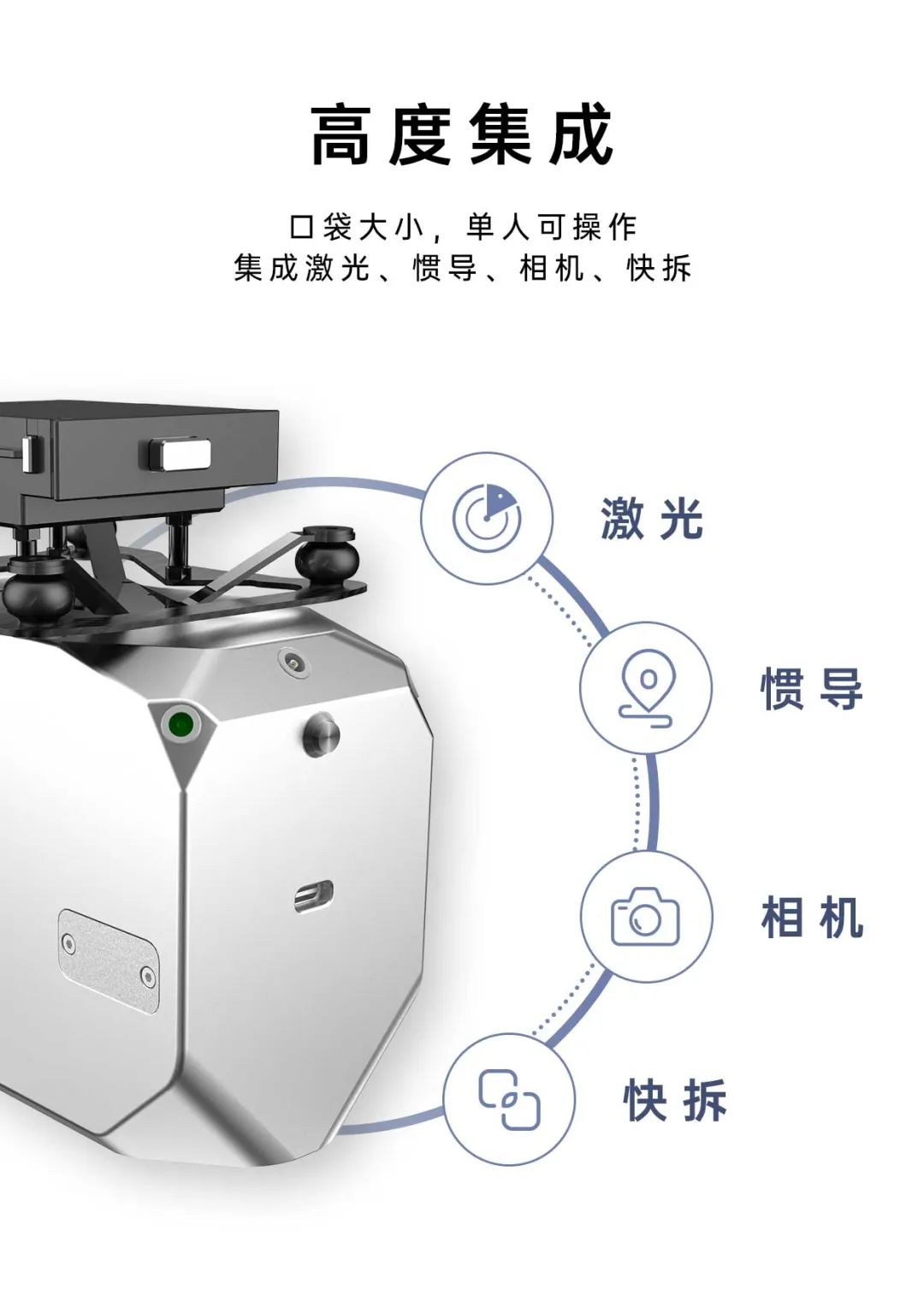 高度集成

口袋大小，单人可操作
集成激光、惯导、相机、快拆

激光

惯导

相机

快拆