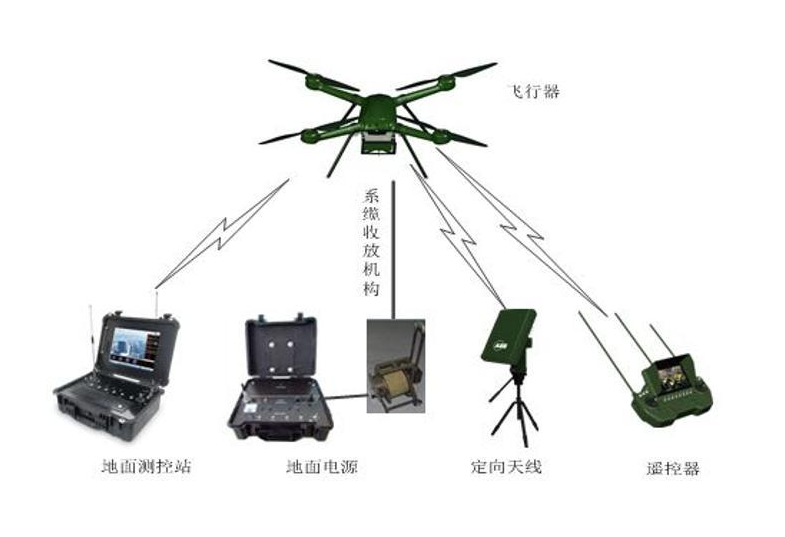 飞行器

系缆收放机构

地面测控站

地面电源

定向天线

遥控器