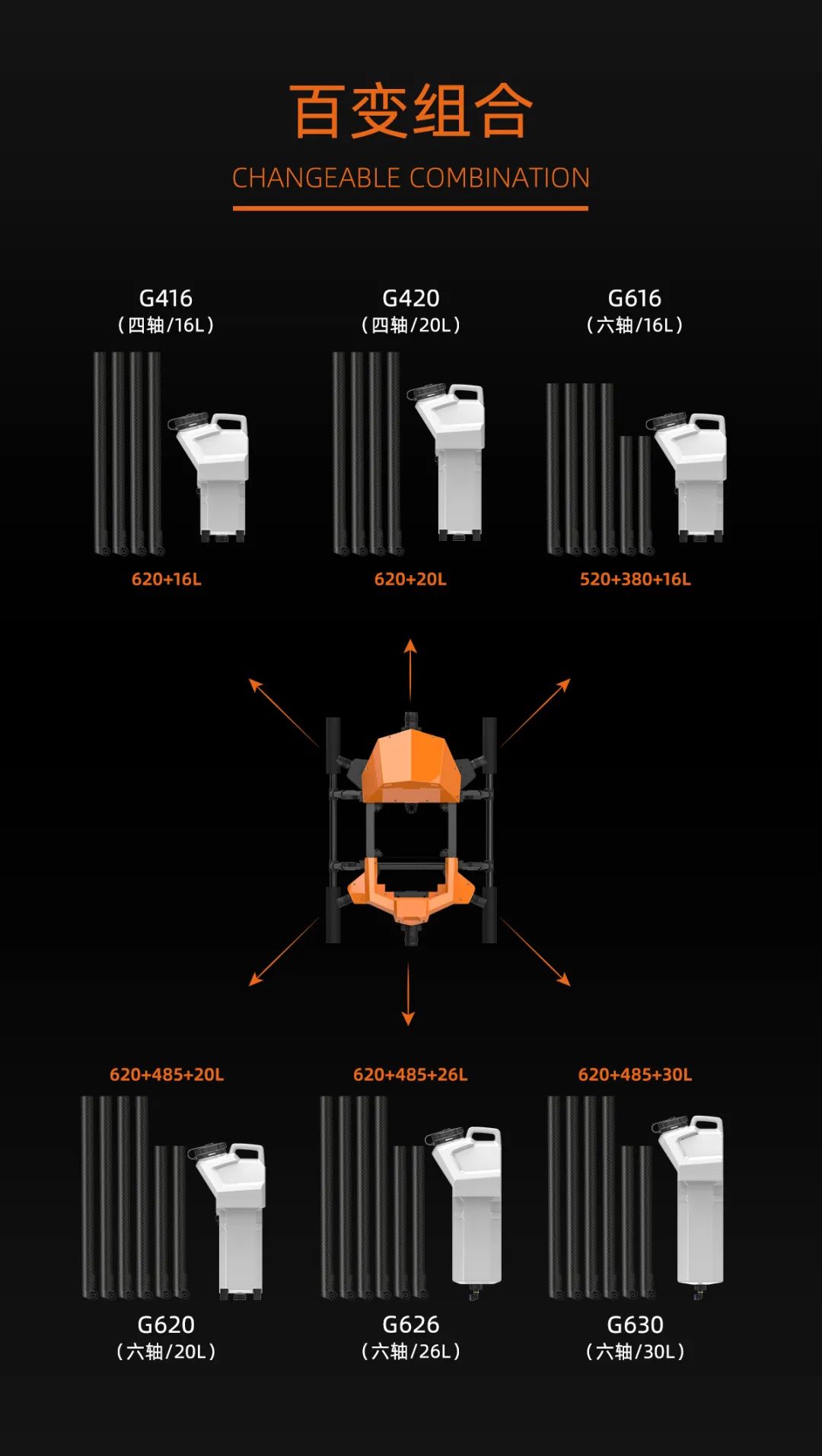 百变组合

CHANGEABLE COMBINATION

G416
（四轴/16L）

620+16L

G420
（四轴/20L）

620+20L

G616
（六轴/16L）

520+380+16L

620+485+20L

G620
（六轴/20L）

620+485+26L

G626
（六轴/26L）

620+485+30L

G630
（六轴/30L）