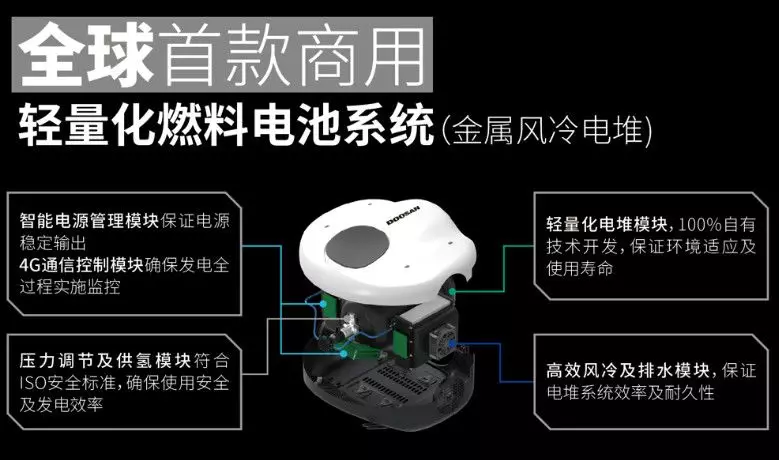 全球首款商用
轻量化燃料电池系统(金属风冷电堆)

智能电源管理模块保证电源稳定输出
4G通信控制模块确保发电全过程实施监控

压力调节及供氢模块符合ISO安全标准，确保使用安全及发电效率

DOOSAN

轻量化电堆模块，100%自有技术开发，保证环境适应及使用寿命

高效风冷及排水模块，保证电堆系统效率及耐久性