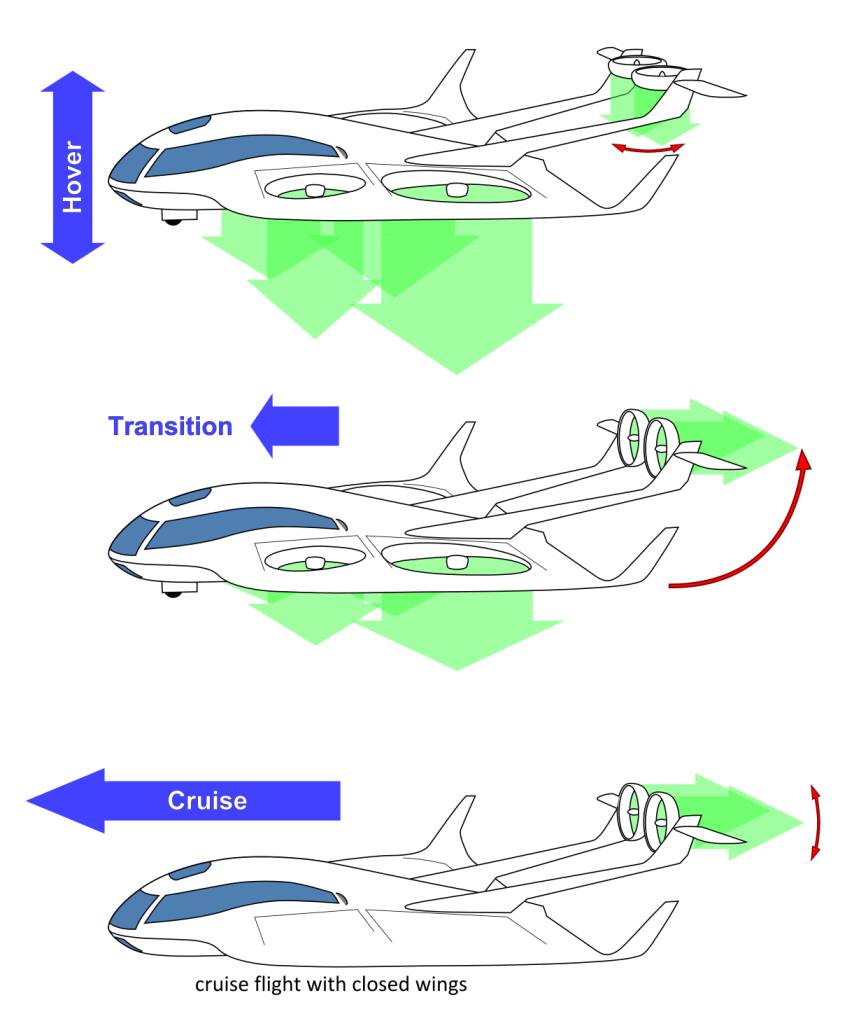 Hover

Transition

Cruise

cruise flight with closed wings