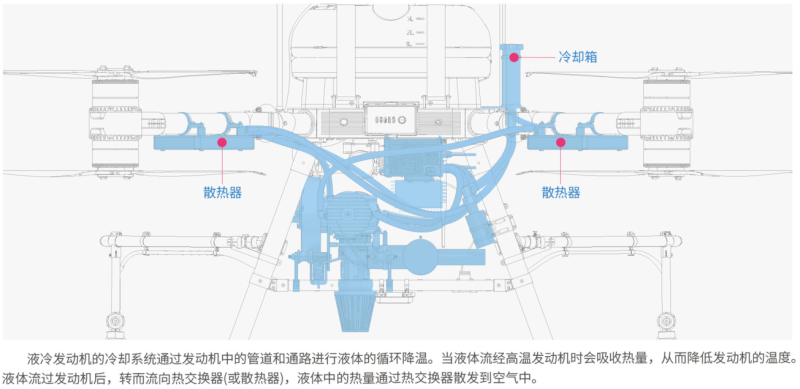 冷却箱

散热器

散热器

液冷发动机的冷却系统通过发动机中的管道和通路进行液体的循环降温。当液体流经高温发动机时会吸收热量，从而降低发动机的温度。液体流过发动机后，转而流向热交换器(或散热器)，液体中的热量通过热交换器散发到空气中。