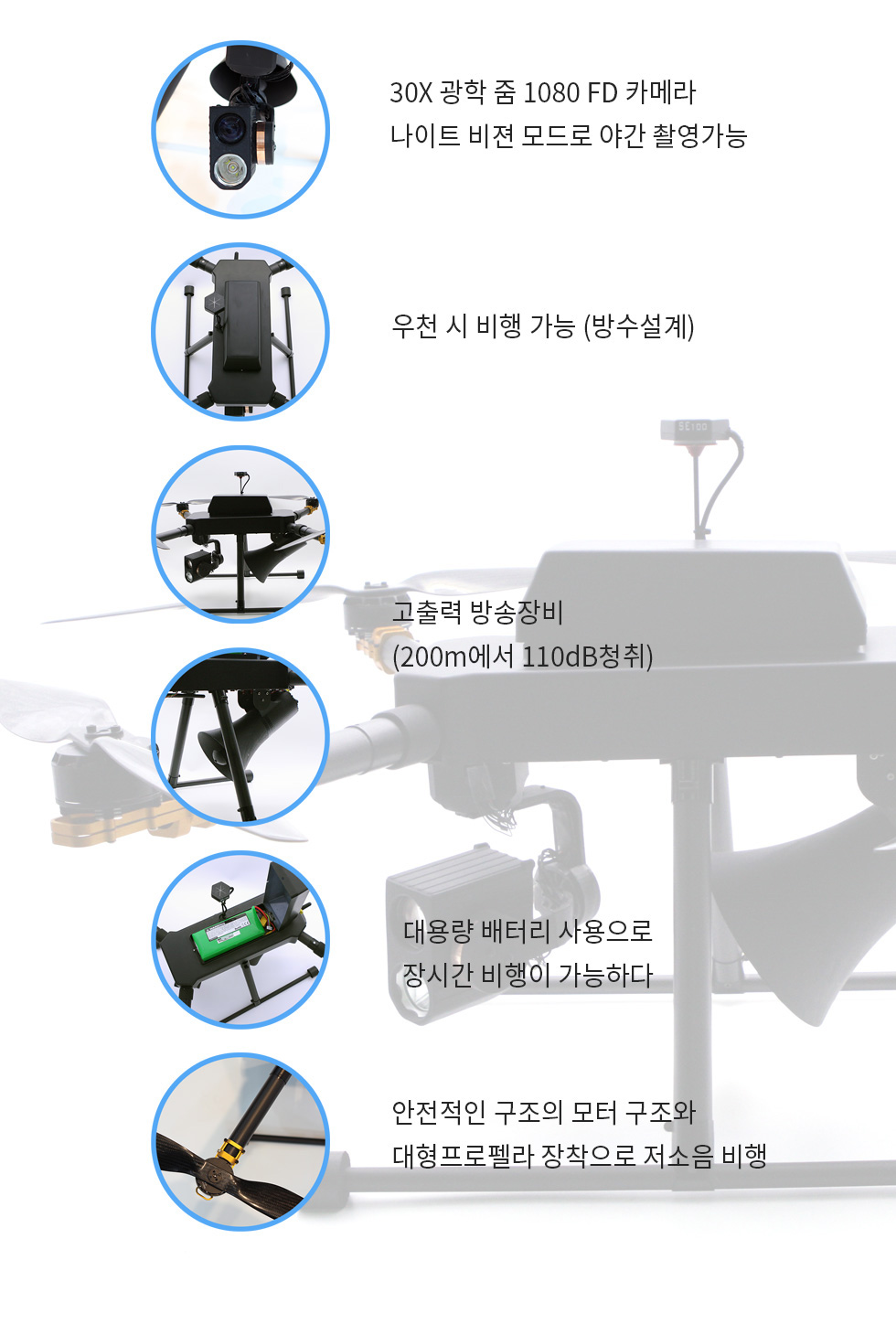 30X 광학 줌 1080 FD 카메라
나이트 비젼 모드로 야간 촬영가능

우천 시 비행 가능 (방수설계)

고출력 방송장비
(200m에서 110dB청취)

대용량 배터리 사용으로
장시간 비행이 가능하다

안전적인 구조의 모터 구조와
대형프로펠라 장착으로 저소음 비행