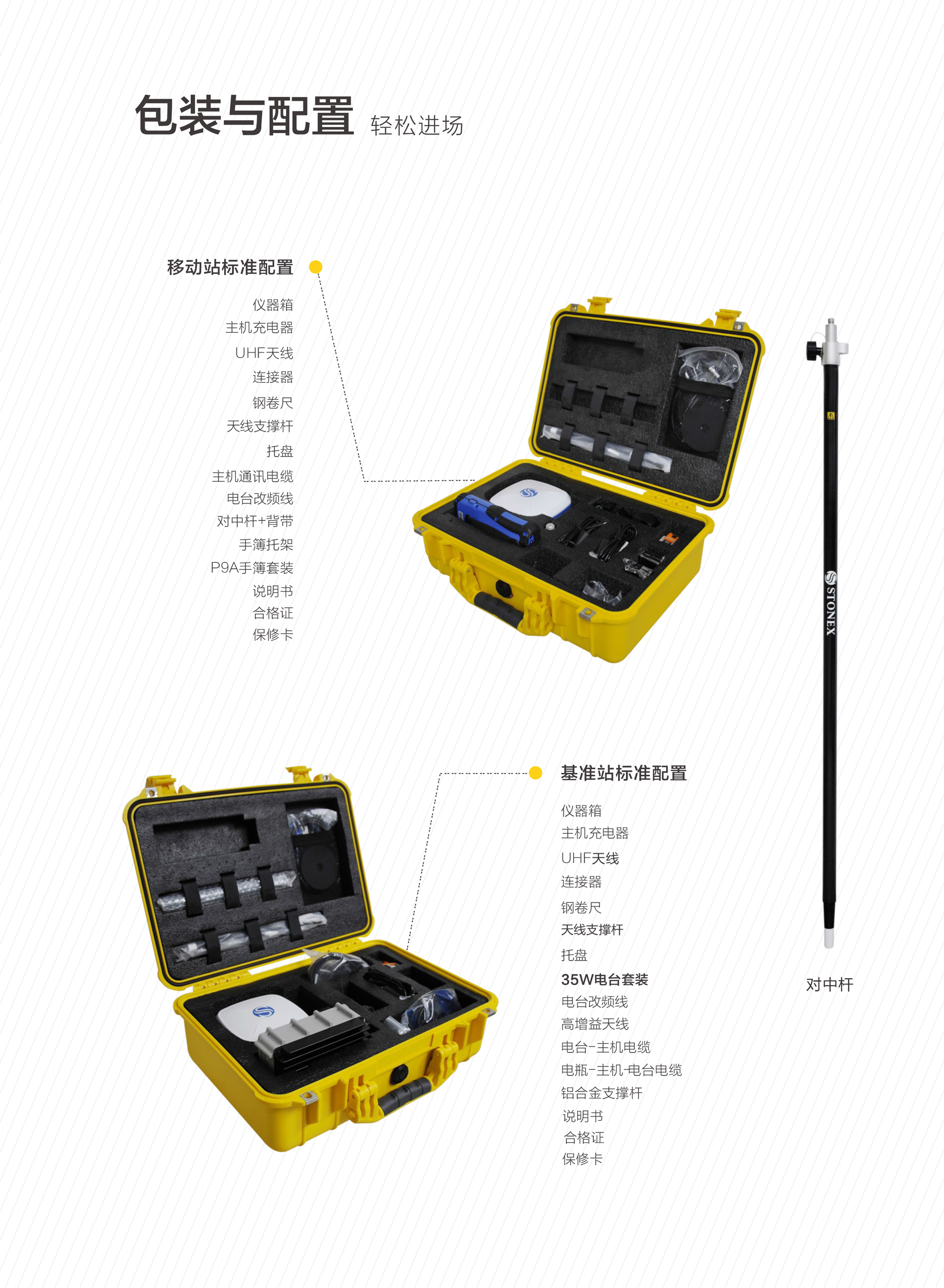 包装与配置 轻松进场

移动站标准配置

仪器箱
主机充电器
UHF天线
连接器
钢卷尺
天线支撑杆
托盘
主机通讯电缆
电台改频线
对中杆+背带
手簿托架
P9A手簿套装
说明书
合格证
保修卡

STONEX

基准站标准配置

仪器箱
主机充电器
UHF天线
连接器
钢卷尺
天线支撑杆
托盘
35W电台套装
电台改频线
高增益天线
电台-主机电缆
电瓶-主机-电台电缆
铝合金支撑杆
说明书
合格证
保修卡

对中杆