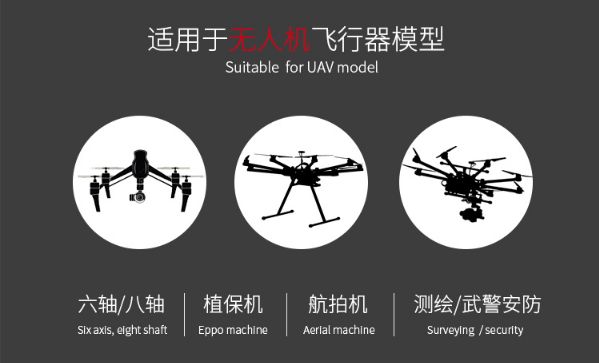 适用于无人机飞行器模型
Suitable for UAV model

六轴/八轴
Six axis, eight shaft

植保机
Eppo machine

航拍机
Aerial machine

测绘/武警安防
Surveying / security