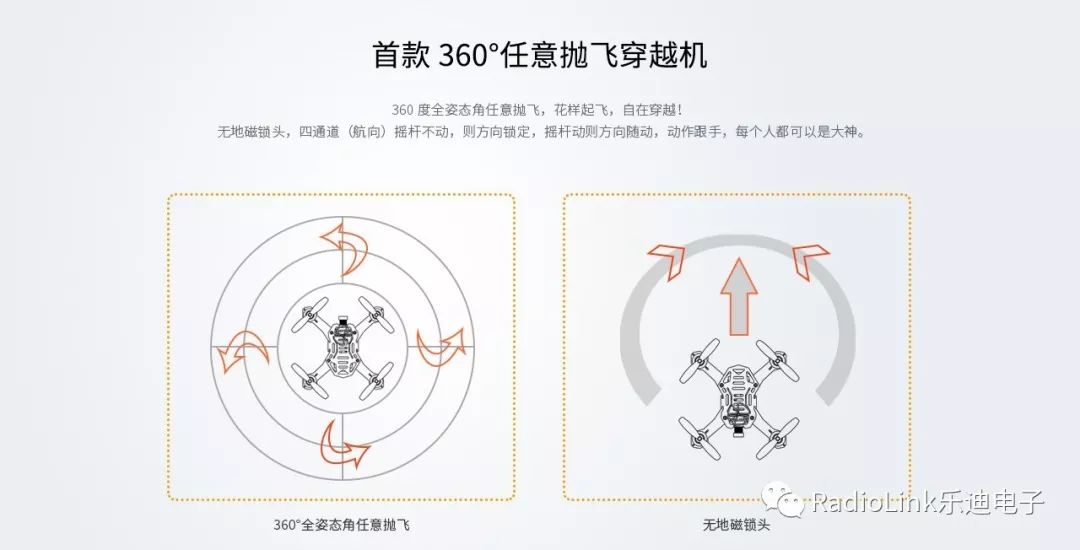 首款 360°任意抛飞穿越机

360 度全姿态角任意抛飞，花样起飞，自在穿越！
无地磁锁头，四通道（航向）摇杆不动，则方向锁定，摇杆动则方向随动，动作跟手，每个人都可以是大神。

360°全姿态角任意抛飞

无地磁锁头

RadioLink乐迪电子