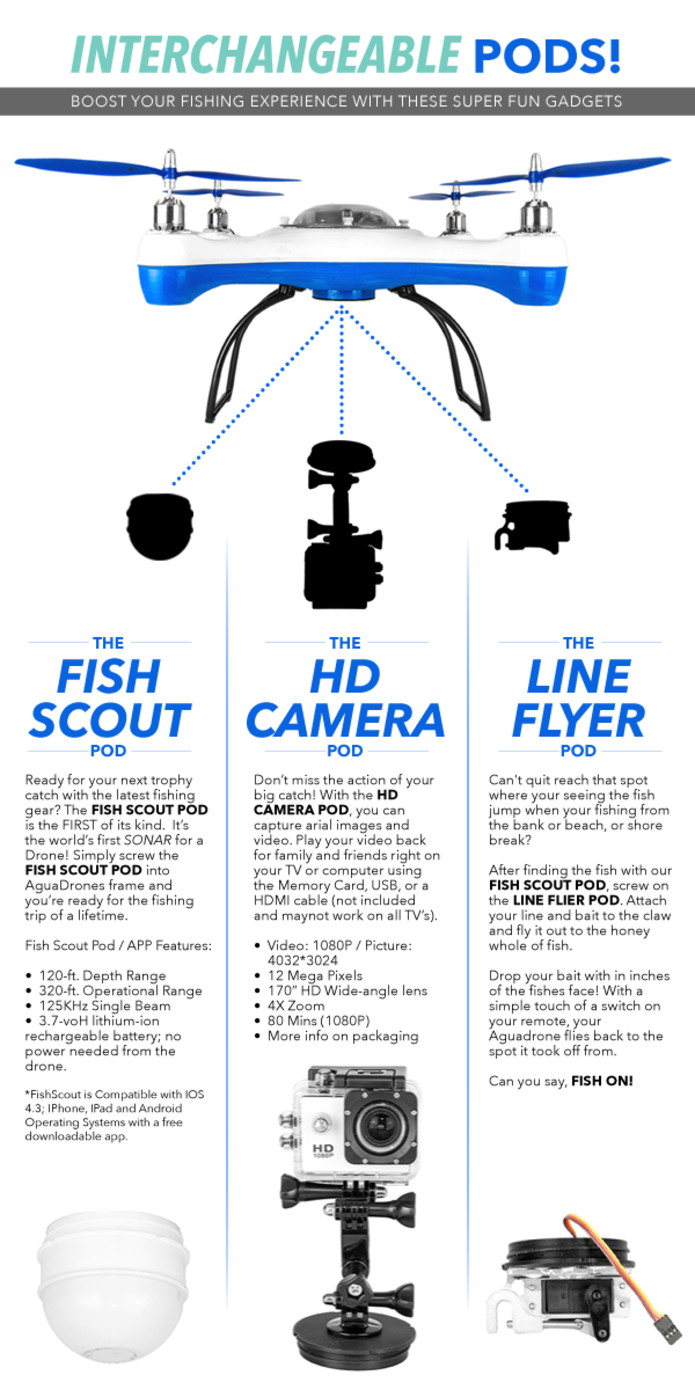 INTERCHANGEABLE PODS!

BOOST YOUR FISHING EXPERIENCE WITH THESE SUPER FUN GADGETS

THE
FISH SCOUT
POD

Ready for your next trophy catch with the latest fishing gear? The FISH SCOUT POD is the FIRST of its kind. It's the world's first SONAR for a Drone! Simply screw the FISH SCOUT POD into AguaDrones frame and you're ready for the fishing trip of a lifetime.

Fish Scout Pod / APP Features:

• 120-ft. Depth Range
• 320-ft. Operational Range
• 125KHz Single Beam
• 3.7-voH lithium-ion rechargeable battery; no power needed from the drone.

*FishScout is Compatible with IOS 4.3; IPhone, IPad and Android Operating Systems with a free downloadable app.

THE
HD CAMERA
POD

Don't miss the action of your big catch! With the HD CAMERA POD, you can capture arial images and video. Play your video back for family and friends right on your TV or computer using the Memory Card, USB, or a HDMI cable (not included and maynot work on all TV's).

• Video: 1080P / Picture: 4032*3024
• 12 Mega Pixels
• 170" HD Wide-angle lens
• 4X Zoom
• 80 Mins (1080P)
• More info on packaging

HD
1080P

THE
LINE FLYER
POD

Can't quit reach that spot where your seeing the fish jump when your fishing from the bank or beach, or shore break?

After finding the fish with our FISH SCOUT POD, screw on the LINE FLIER POD. Attach your line and bait to the claw and fly it out to the honey whole of fish.

Drop your bait with in inches of the fishes face! With a simple touch of a switch on your remote, your Aguadrone flies back to the spot it took off from.

Can you say, FISH ON!