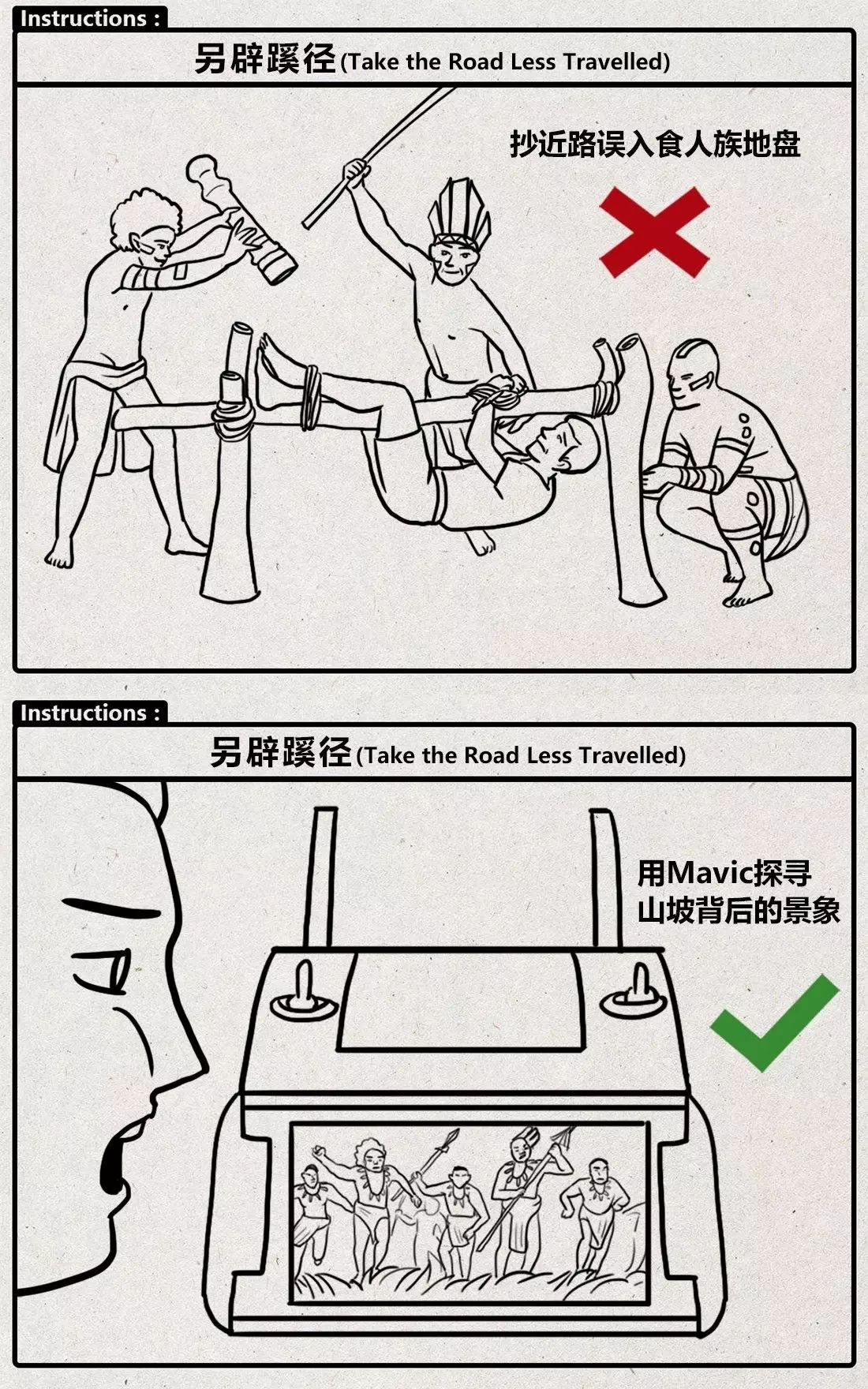 Instructions :

另辟蹊径(Take the Road Less Travelled)

抄近路误入食人族地盘

Instructions :

另辟蹊径(Take the Road Less Travelled)

用Mavic探寻山坡背后的景象