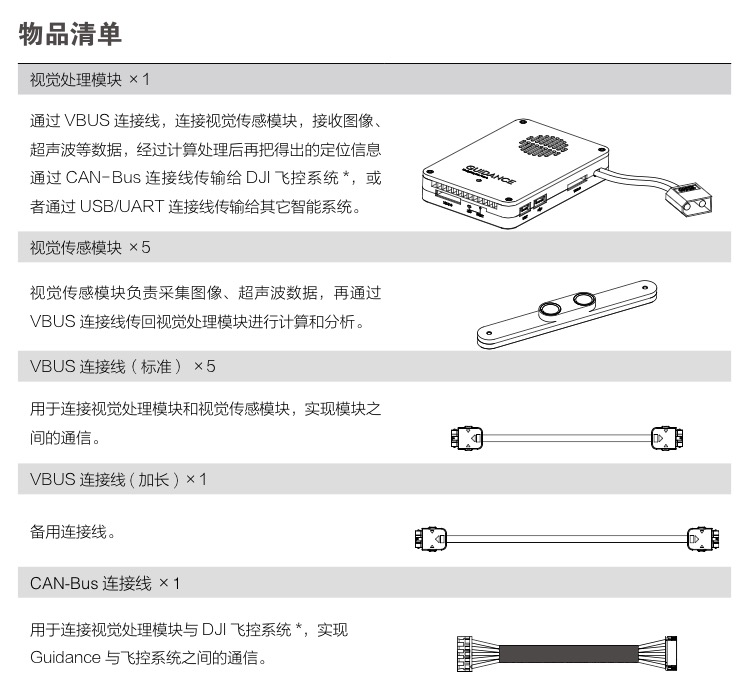 物品清单

视觉处理模块 ×1

通过 VBUS 连接线，连接视觉传感模块，接收图像、超声波等数据，经过计算处理后再把得出的定位信息通过 CAN-Bus 连接线传输给 DJI 飞控系统 *，或者通过 USB/UART 连接线传输给其它智能系统。

GUIDANCE

视觉传感模块 ×5

视觉传感模块负责采集图像、超声波数据，再通过 VBUS 连接线传回视觉处理模块进行计算和分析。

VBUS 连接线（标准） ×5

用于连接视觉处理模块和视觉传感模块，实现模块之间的通信。

VBUS 连接线（加长）×1

备用连接线。

CAN-Bus 连接线 ×1

用于连接视觉处理模块与 DJI 飞控系统 *，实现 Guidance 与飞控系统之间的通信。