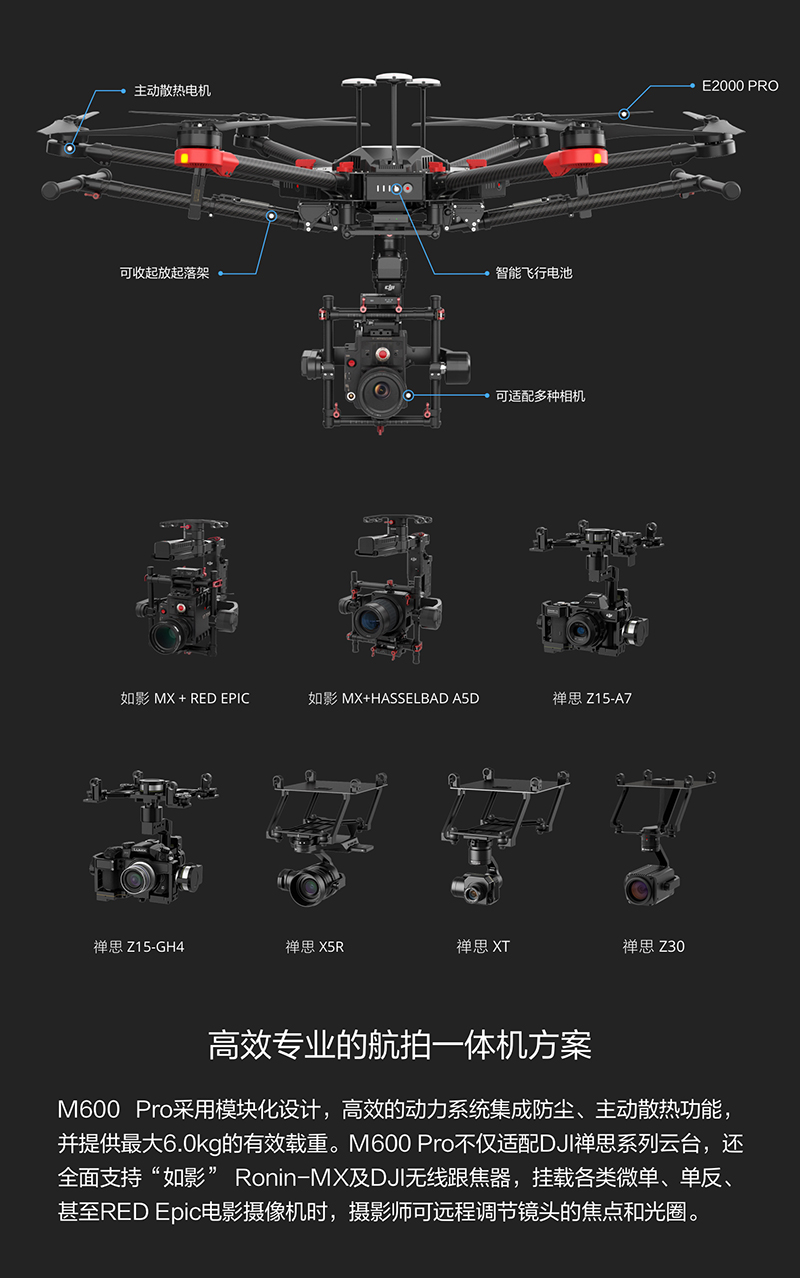 主动散热电机

E2000 PRO

可收起放起落架

智能飞行电池

可适配多种相机

如影 MX + RED EPIC

如影 MX+HASSELBAD A5D

禅思 Z15-A7

禅思 Z15-GH4

禅思 X5R

禅思 XT

禅思 Z30

高效专业的航拍一体机方案

M600 Pro采用模块化设计，高效的动力系统集成防尘、主动散热功能，并提供最大6.0kg的有效载重。M600 Pro不仅适配DJI禅思系列云台，还全面支持“如影” Ronin-MX及DJI无线跟焦器，挂载各类微单、单反、甚至RED Epic电影摄像机时，摄影师可远程调节镜头的焦点和光圈。