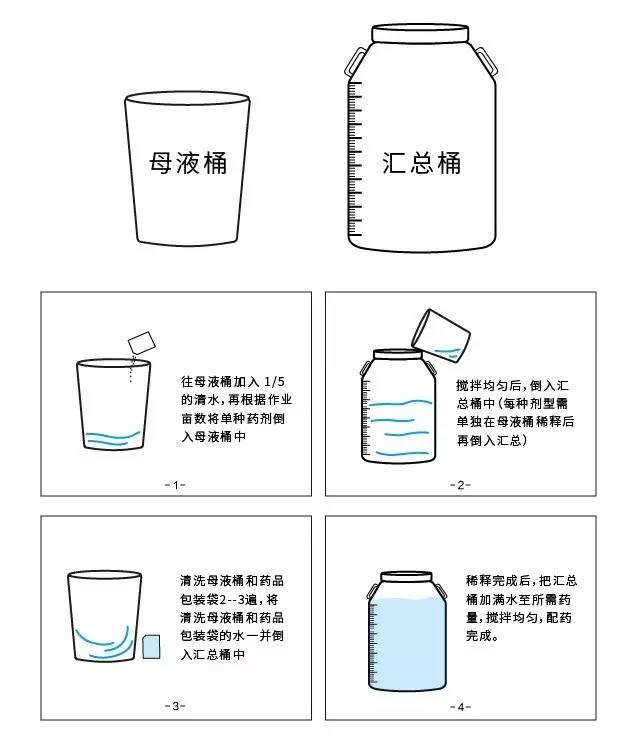 母液桶

汇总桶

往母液桶加入 1/5 的清水，再根据作业亩数将单种药剂倒入母液桶中

-1-

搅拌均匀后，倒入汇总桶中（每种剂型需单独在母液桶稀释后再倒入汇总）

-2-

清洗母液桶和药品包装袋2--3遍，将清洗母液桶和药品包装袋的水一并倒入汇总桶中

-3-

稀释完成后，把汇总桶加满水至所需药量，搅拌均匀，配药完成。

-4-