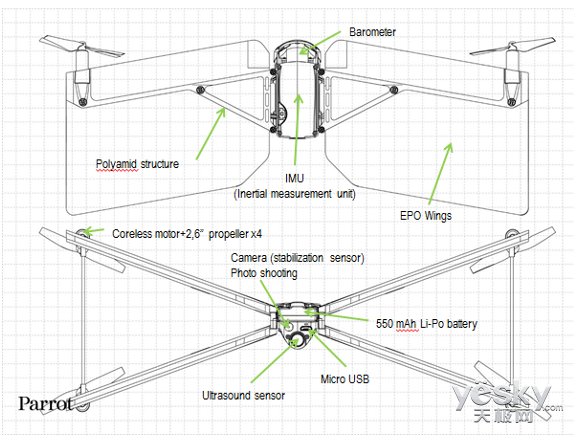 Barometer

Polyamid structure

IMU
(Inertial measurement unit)

EPO Wings

Coreless motor+2,6" propeller x4

Camera (stabilization sensor)
Photo shooting

550 mAh Li-Po battery

Micro USB

Ultrasound sensor

Parrot

yesky.com
天极网