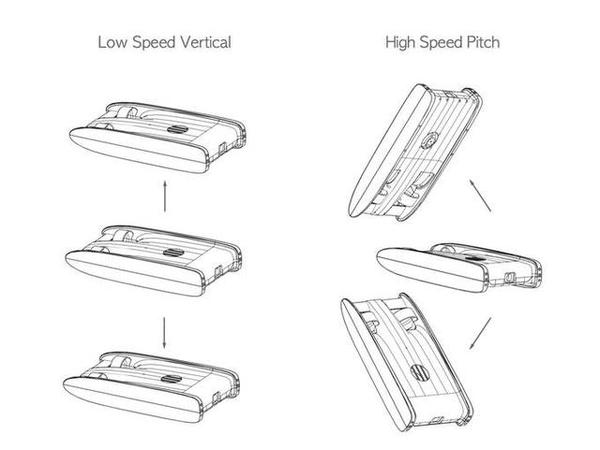 Low Speed Vertical

High Speed Pitch