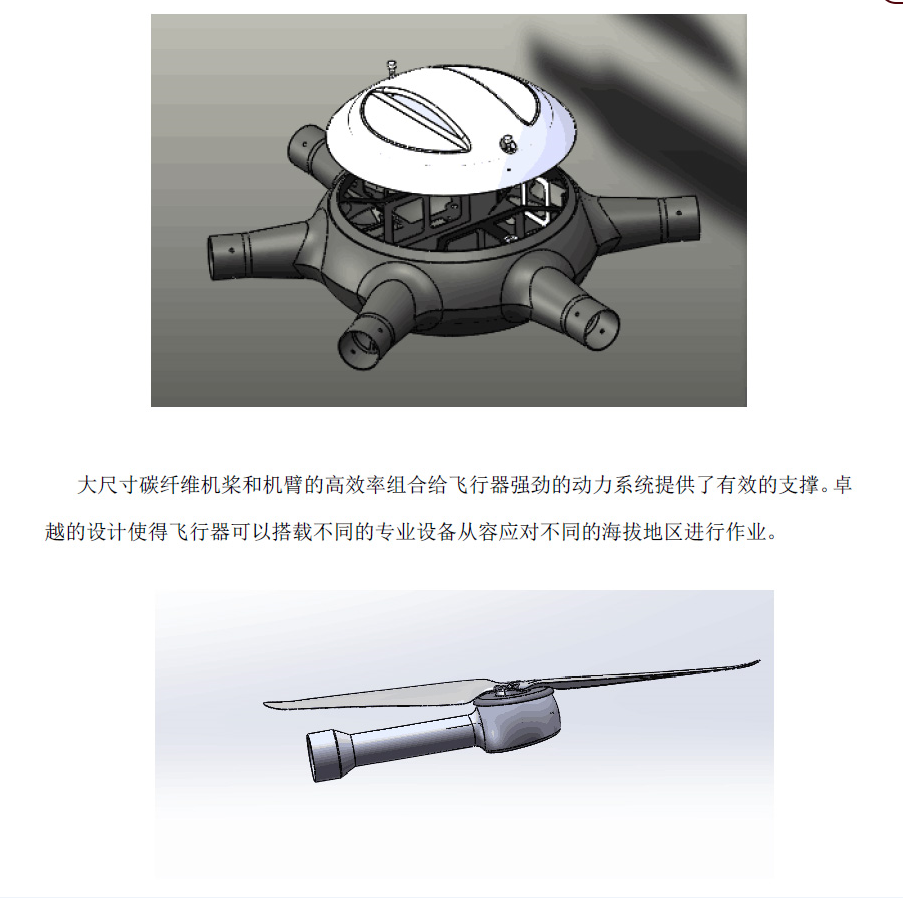 大尺寸碳纤维机桨和机臂的高效率组合给飞行器强劲的动力系统提供了有效的支撑。卓越的设计使得飞行器可以搭载不同的专业设备从容应对不同的海拔地区进行作业。