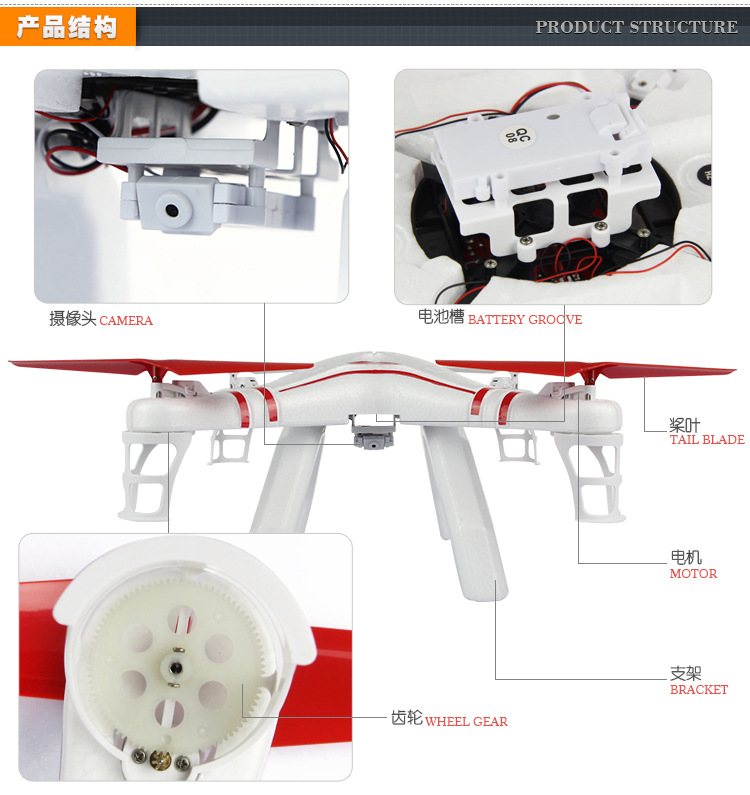 产品结构

PRODUCT STRUCTURE

QC 08

摄像头 CAMERA

电池槽 BATTERY GROOVE

桨叶
TAIL BLADE

电机
MOTOR

支架
BRACKET

齿轮 WHEEL GEAR